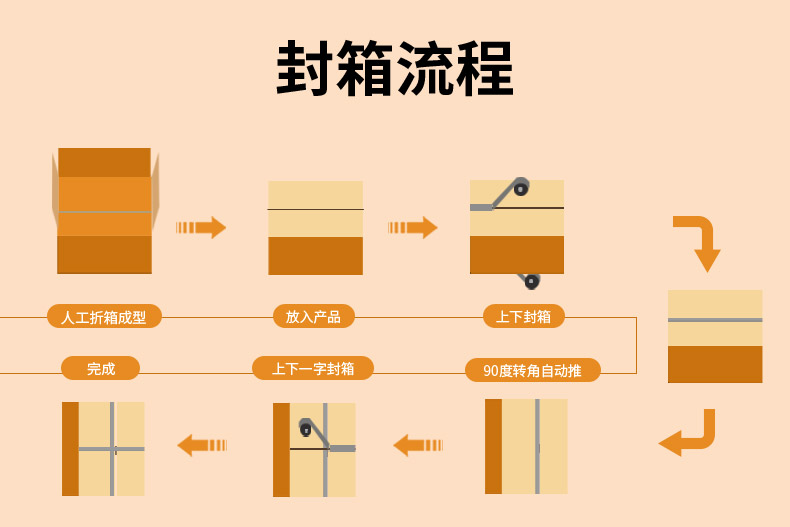 封箱流程

人工折箱成型

放入产品

上下封箱

90度转角自动推

上下一字封箱

完成